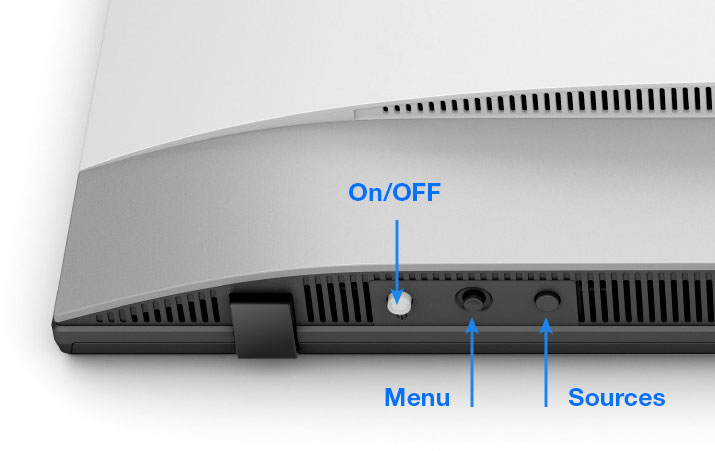 On/OFF

Menu

Sources